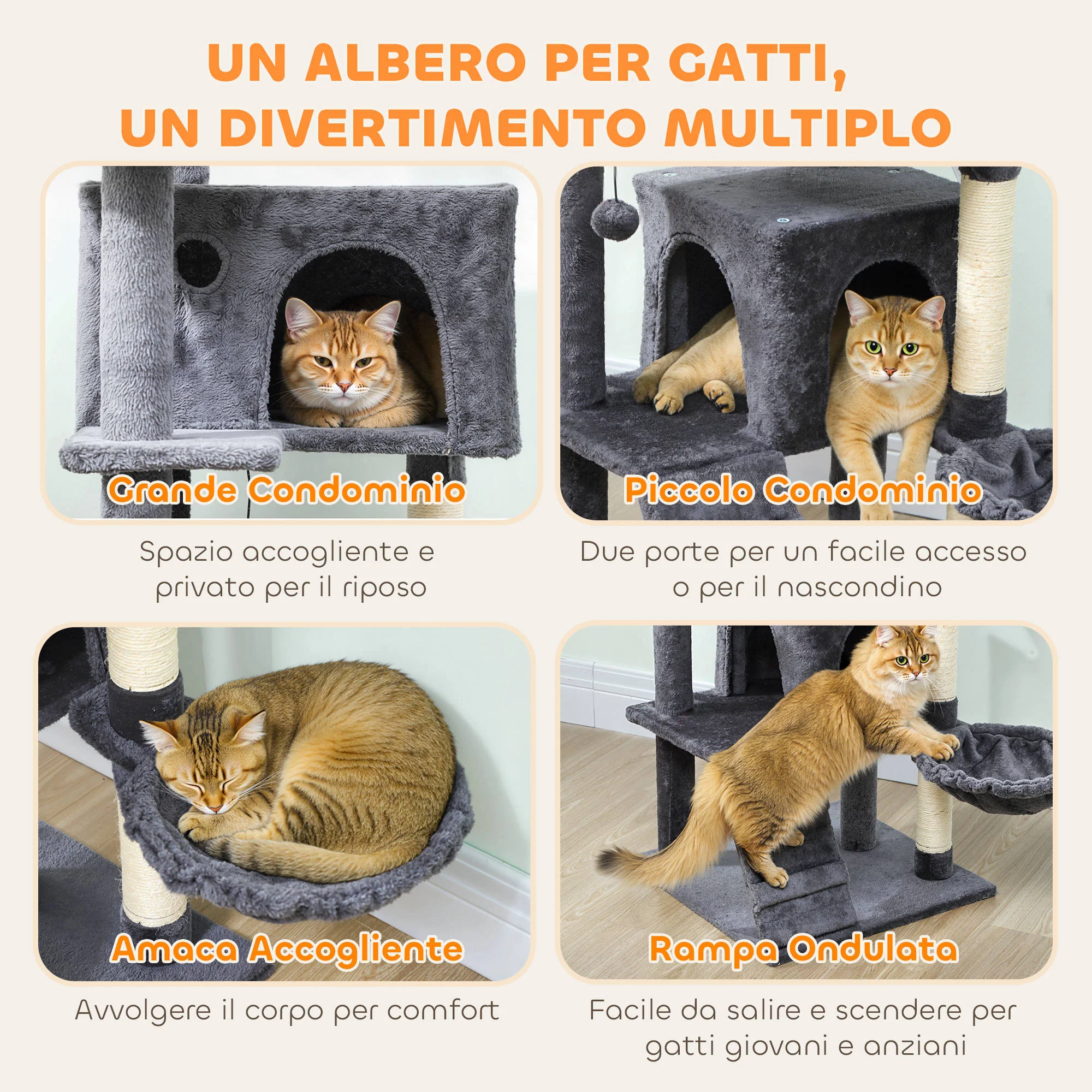 UN ALBERO PER GATTI, UN DIVERTIMENTO MULTIPLO

Grande Condominio

Spazio accogliente e privato per il riposo

Piccolo Condominio

Due porte per un facile accesso o per il nascondino

Amaca Accogliente

Avvolgere il corpo per comfort

Rampa Ondulata

Facile da salire e scendere per gatti giovani e anziani